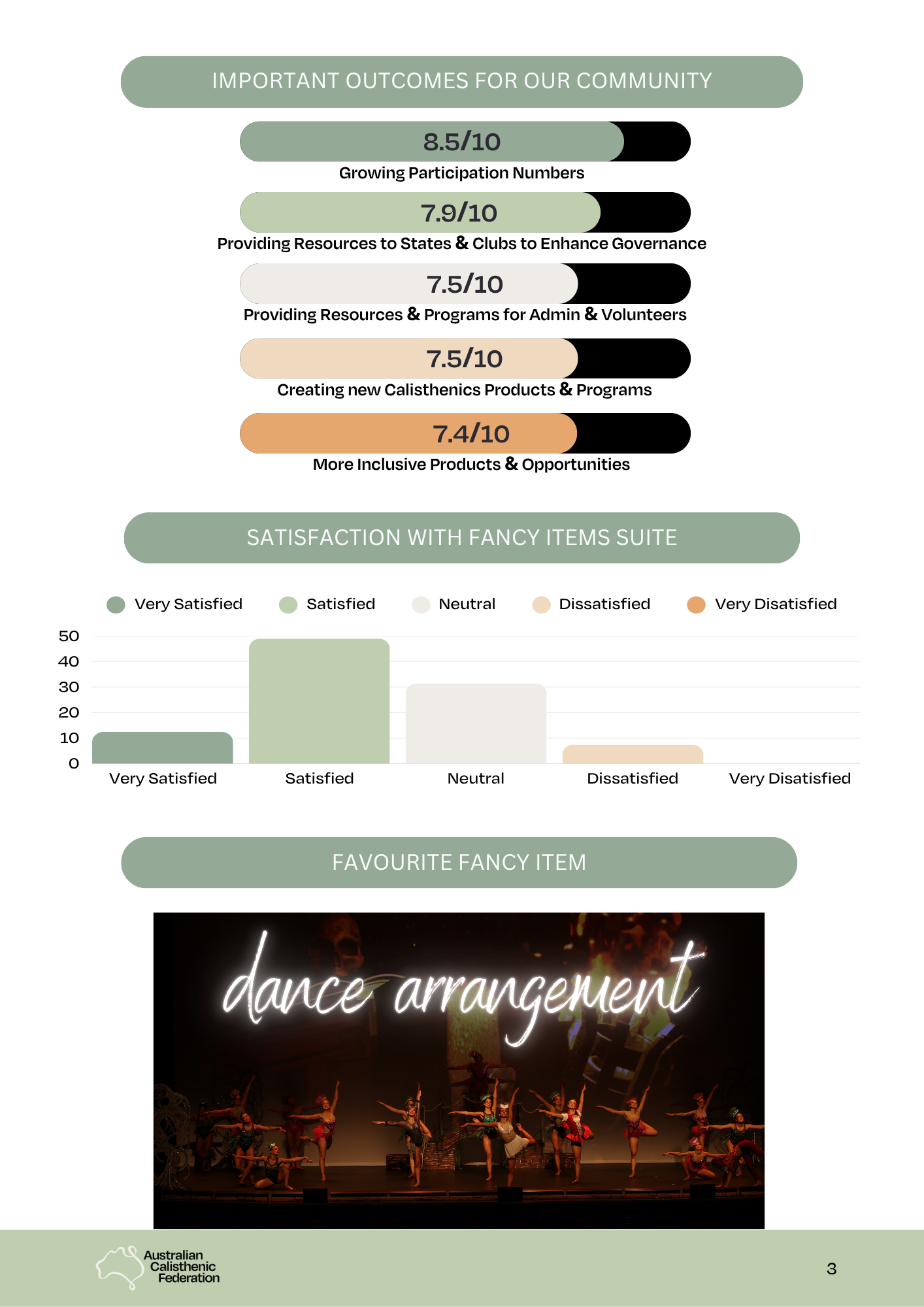 IMPORTANT OUTCOMES FOR OUR COMMUNITY

8.5/10
Growing Participation Numbers

7.9/10
Providing Resources to States & Clubs to Enhance Governance

7.5/10
Providing Resources & Programs for Admin & Volunteers

7.5/10
Creating new Calisthenics Products & Programs

7.4/10
More Inclusive Products & Opportunities

SATISFACTION WITH FANCY ITEMS SUITE

Very Satisfied Satisfied Neutral Dissatisfied Very Disatisfied

50
40
30
20
10
0

Very Satisfied Satisfied Neutral Dissatisfied Very Disatisfied

FAVOURITE FANCY ITEM

dance arrangement

Australian Calisthenic Federation

3